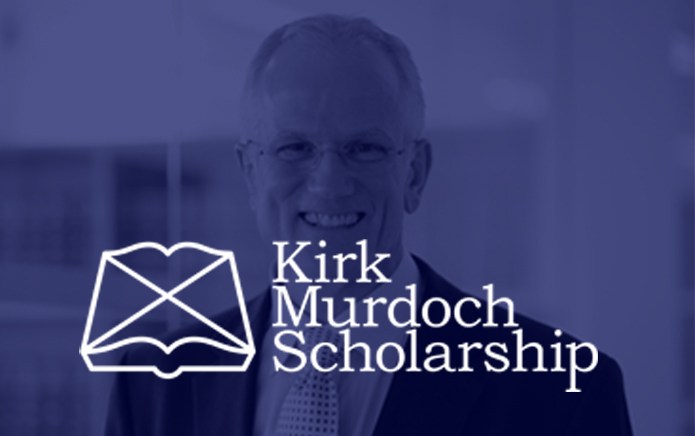 Kirk
Murdoch
Scholarship